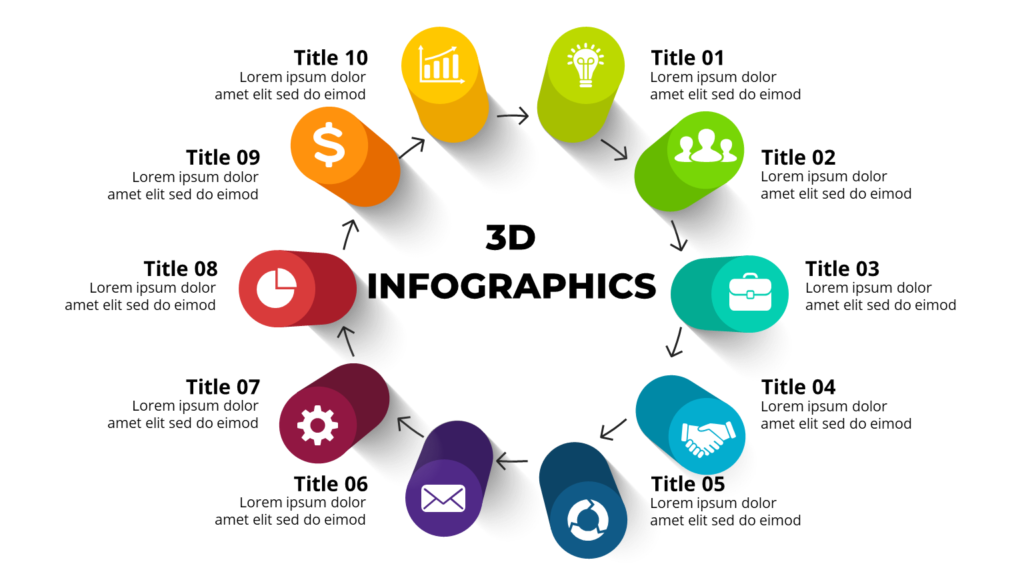 3D INFOGRAPHICS

Title 01
Lorem ipsum dolor amet elit sed do eimod

Title 02
Lorem ipsum dolor amet elit sed do eimod

Title 03
Lorem ipsum dolor amet elit sed do eimod

Title 04
Lorem ipsum dolor amet elit sed do eimod

Title 05
Lorem ipsum dolor amet elit sed do eimod

Title 06
Lorem ipsum dolor amet elit sed do eimod

Title 07
Lorem ipsum dolor amet elit sed do eimod

Title 08
Lorem ipsum dolor amet elit sed do eimod

Title 09
Lorem ipsum dolor amet elit sed do eimod

Title 10
Lorem ipsum dolor amet elit sed do eimod