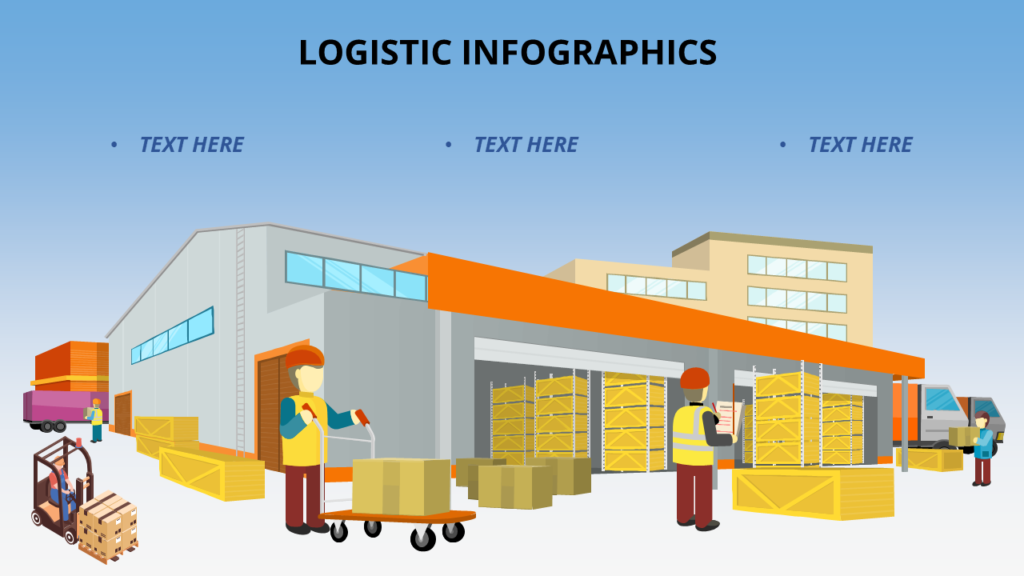 LOGISTIC INFOGRAPHICS

• TEXT HERE

• TEXT HERE

• TEXT HERE